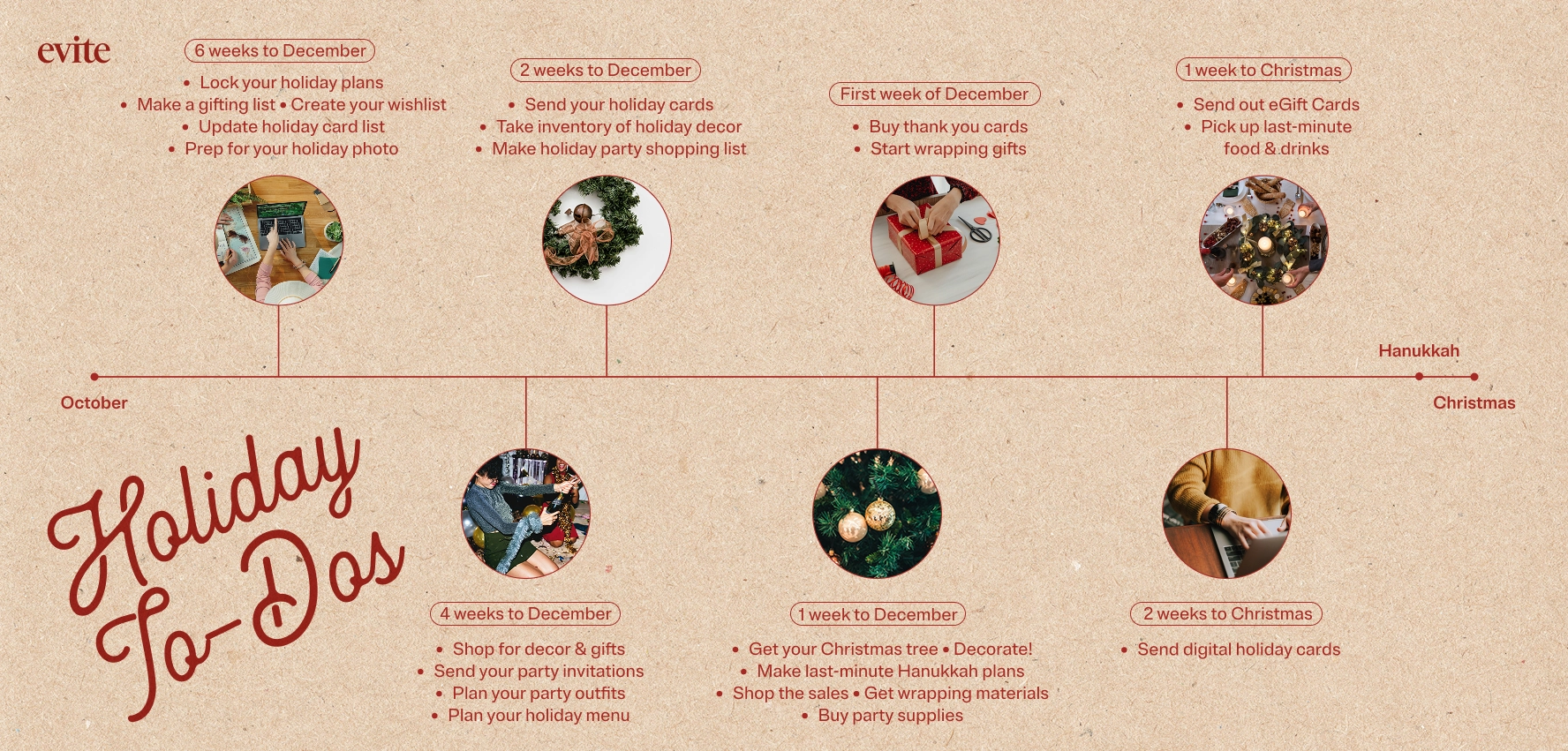 evite

6 weeks to December

• Lock your holiday plans
• Make a gifting list • Create your wishlist
• Update holiday card list
• Prep for your holiday photo

2 weeks to December

• Send your holiday cards
• Take inventory of holiday decor
• Make holiday party shopping list

First week of December

• Buy thank you cards
• Start wrapping gifts

1 week to Christmas

• Send out eGift Cards
• Pick up last-minute food & drinks

Hanukkah

October

Christmas

Holiday To-Dos

4 weeks to December

• Shop for decor & gifts
• Send your party invitations
• Plan your party outfits
• Plan your holiday menu

1 week to December

• Get your Christmas tree • Decorate!
• Make last-minute Hanukkah plans
• Shop the sales • Get wrapping materials
• Buy party supplies

2 weeks to Christmas

• Send digital holiday cards